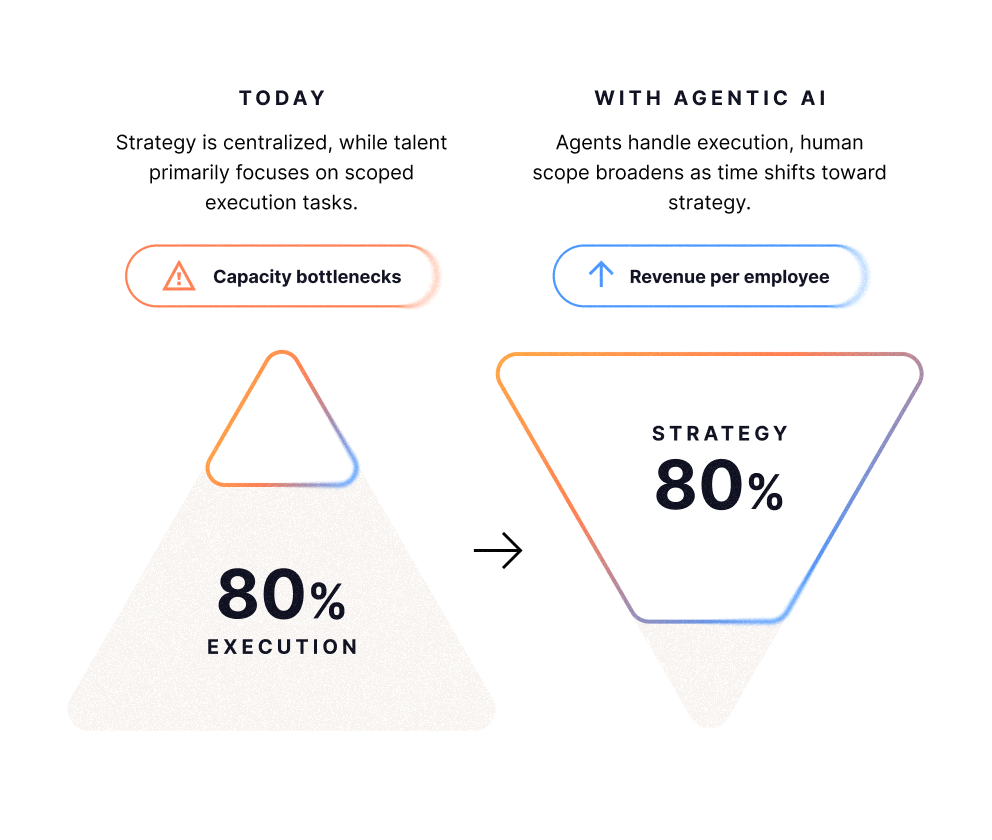 TODAY

Strategy is centralized, while talent primarily focuses on scoped execution tasks.

Capacity bottlenecks

80%
EXECUTION

WITH AGENTIC AI

Agents handle execution, human scope broadens as time shifts toward strategy.

Revenue per employee

STRATEGY
80%